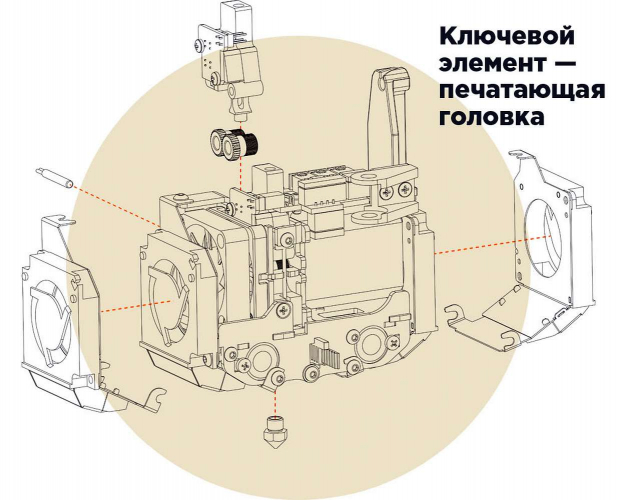 Ключевой элемент — печатающая головка