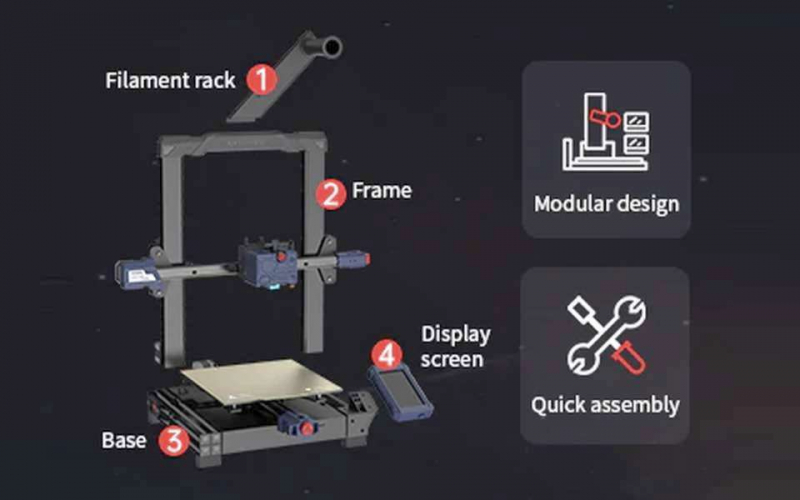 Filament rack 1

2 Frame

4 Display screen

Base 3

Modular design

Quick assembly